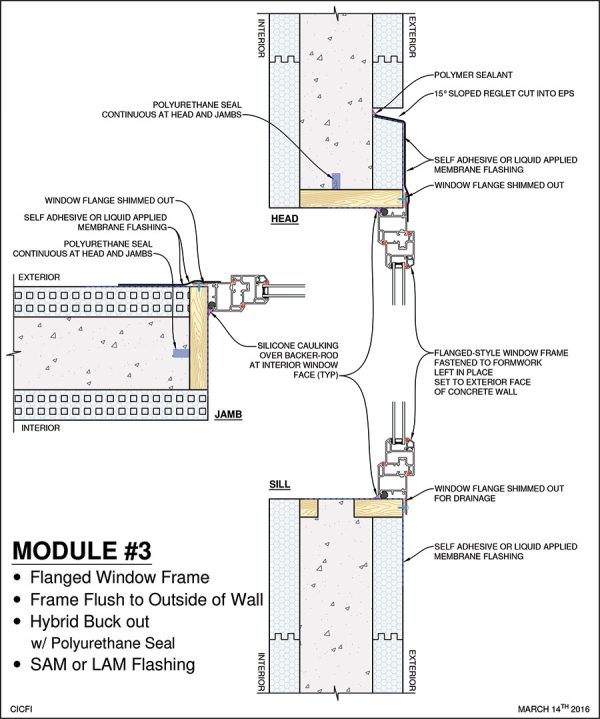 INTERIOR

EXTERIOR

POLYMER SEALANT

15° SLOPED REGLET CUT INTO EPS

POLYURETHANE SEAL CONTINUOUS AT HEAD AND JAMBS

SELF ADHESIVE OR LIQUID APPLIED MEMBRANE FLASHING

WINDOW FLANGE SHIMMED OUT

HEAD

WINDOW FLANGE SHIMMED OUT

SELF ADHESIVE OR LIQUID APPLIED MEMBRANE FLASHING

POLYURETHANE SEAL CONTINUOUS AT HEAD AND JAMBS

EXTERIOR

SILICONE CAULKING OVER BACKER-ROD AT INTERIOR WINDOW FACE (TYP)

FLANGED-STYLE WINDOW FRAME FASTENED TO FORMWORK LEFT IN PLACE SET TO EXTERIOR FACE OF CONCRETE WALL

JAMB

INTERIOR

SILL

WINDOW FLANGE SHIMMED OUT FOR DRAINAGE

SELF ADHESIVE OR LIQUID APPLIED MEMBRANE FLASHING

MODULE #3
• Flanged Window Frame
• Frame Flush to Outside of Wall
• Hybrid Buck out w/ Polyurethane Seal
• SAM or LAM Flashing

INTERIOR

EXTERIOR

CICFI

MARCH 14$^{TH}$ 2016