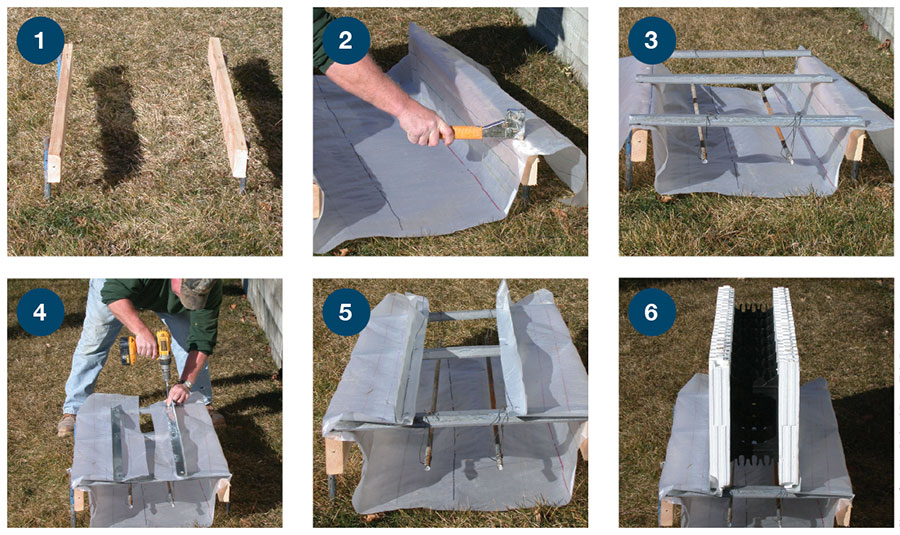 1

2

3

4

5

6