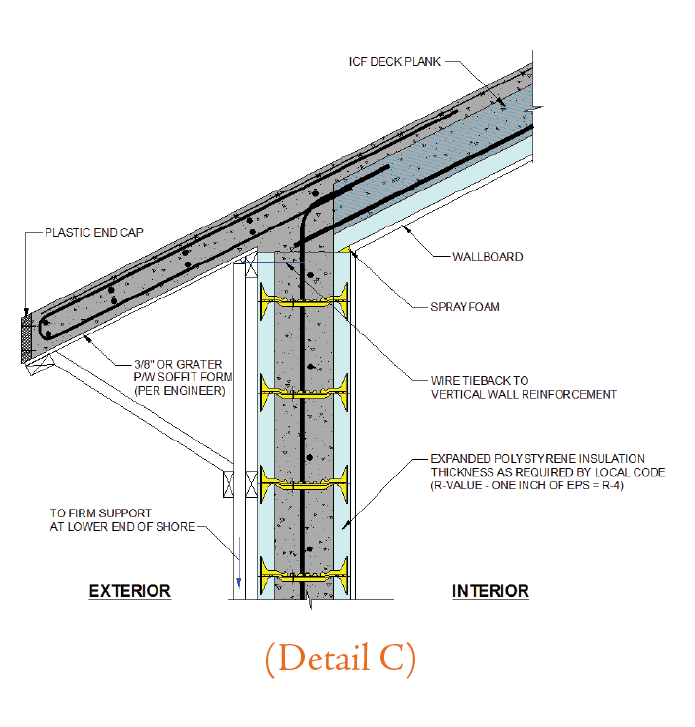 ICF DECK PLANK

PLASTIC END CAP

WALLBOARD

SPRAY FOAM

3/8" OR GRATER P/W SOFFIT FORM (PER ENGINEER)

WIRE TIEBACK TO VERTICAL WALL REINFORCEMENT

EXPANDED POLYSTYRENE INSULATION THICKNESS AS REQUIRED BY LOCAL CODE (R-VALUE - ONE INCH OF EPS = R-4)

TO FIRM SUPPORT AT LOWER END OF SHORE

EXTERIOR

INTERIOR

(Detail C)