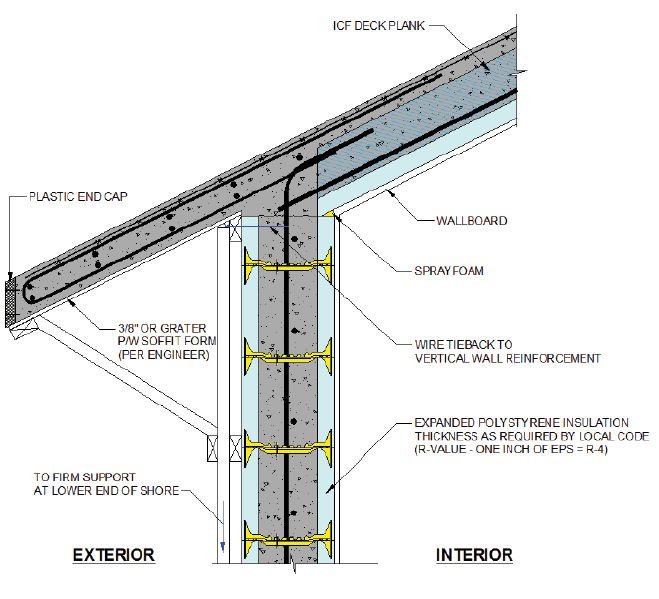 ICF DECK PLANK

PLASTIC END CAP

WALLBOARD

SPRAY FOAM

3/8" OR GRATER P/W SOFFIT FORM (PER ENGINEER)

WIRE TIEBACK TO VERTICAL WALL REINFORCEMENT

EXPANDED POLYSTYRENE INSULATION THICKNESS AS REQUIRED BY LOCAL CODE (R-VALUE - ONE INCH OF EPS = R-4)

TO FIRM SUPPORT AT LOWER END OF SHORE

EXTERIOR

INTERIOR